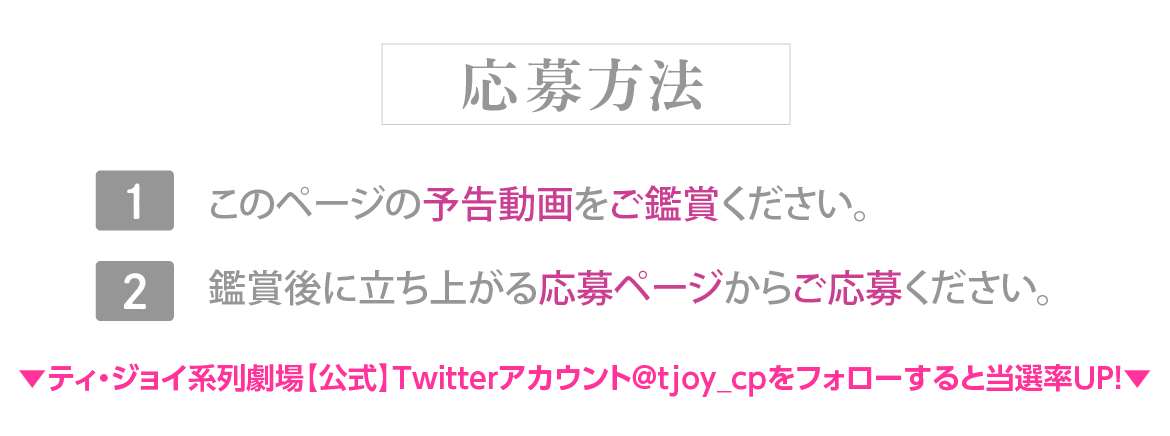 応募方法

1 このページの予告動画をご鑑賞ください。

2 鑑賞後に立ち上がる応募ページからご応募ください。

▼ティ・ジョイ系列劇場【公式】Twitterアカウント@tjoy_cpをフォローすると当選率UP!▼